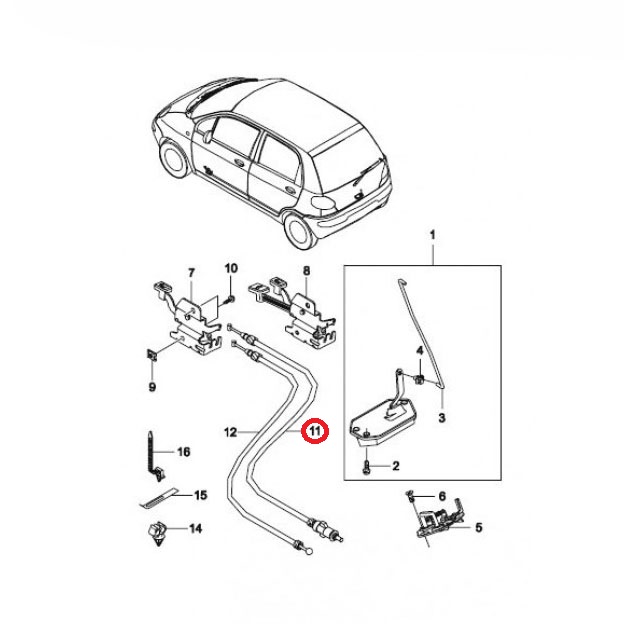 1
7
10
8
4
9
3
12
11
16
2
15
6
14
5